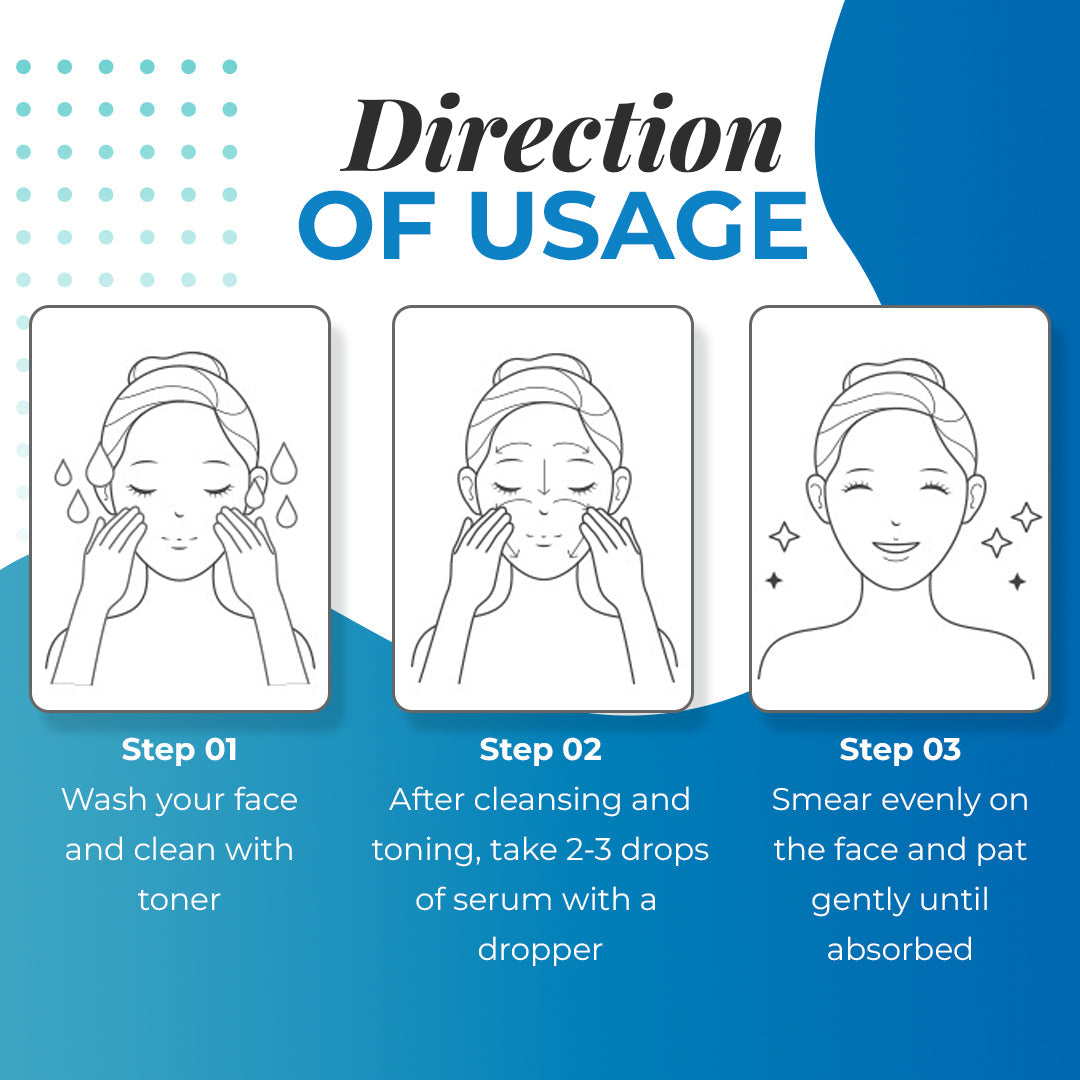 Direction
OF USAGE

Step 01
Wash your face and clean with toner

Step 02
After cleansing and toning, take 2-3 drops of serum with a dropper

Step 03
Smear evenly on the face and pat gently until absorbed